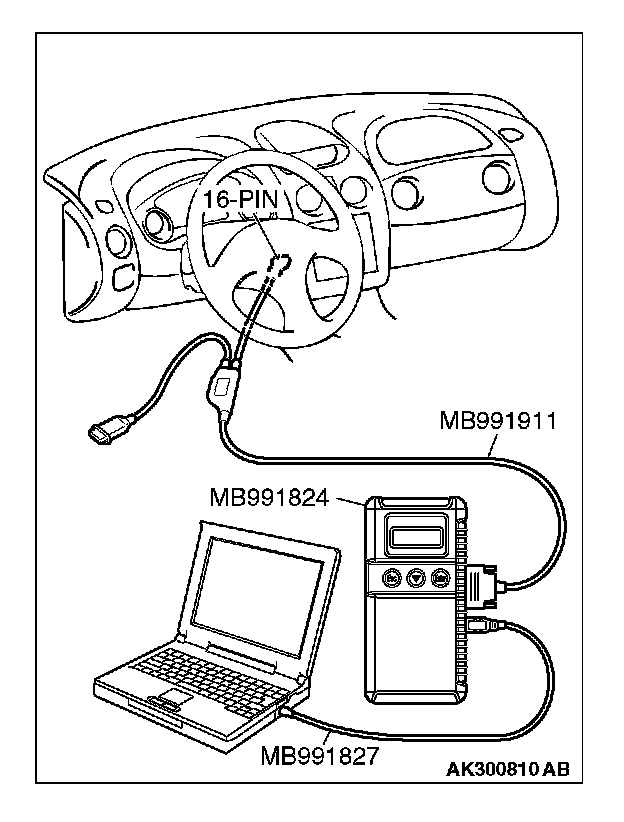 16-PIN

MB991911

MB991824

MB991827

AK300810 AB