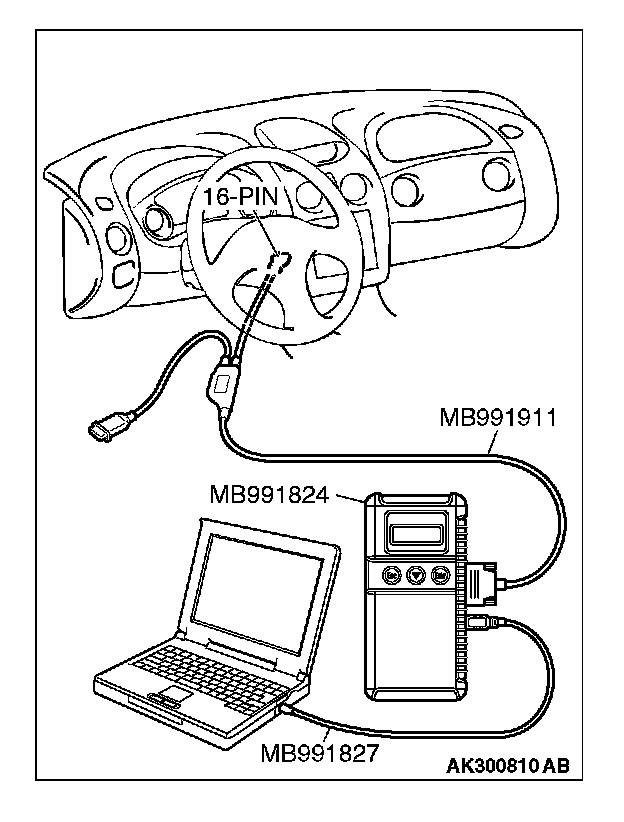 16-PIN
MB991911
MB991824
MB991827
AK300810 AB