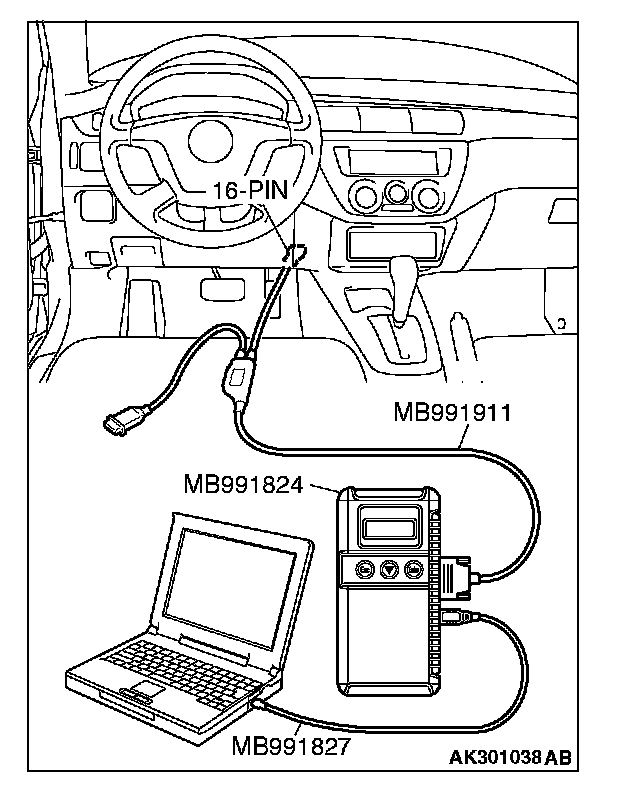 16-PIN

MB991911

MB991824

MB991827

AK301038 AB