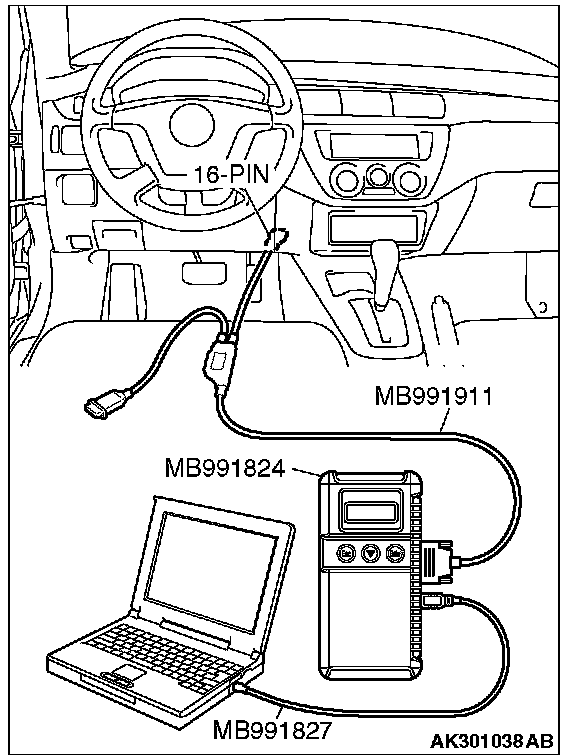 16-PIN
MB991911
MB991824
MB991827
AK301038AB