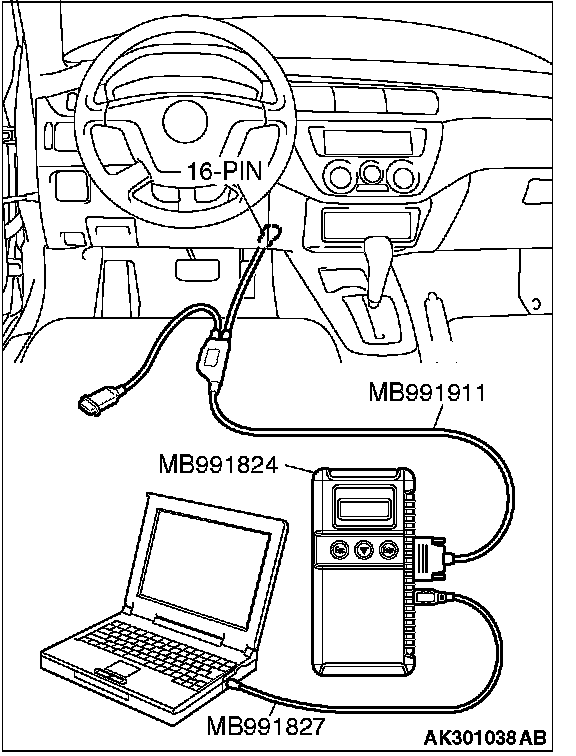 16-PIN
MB991911
MB991824
MB991827
AK301038 AB