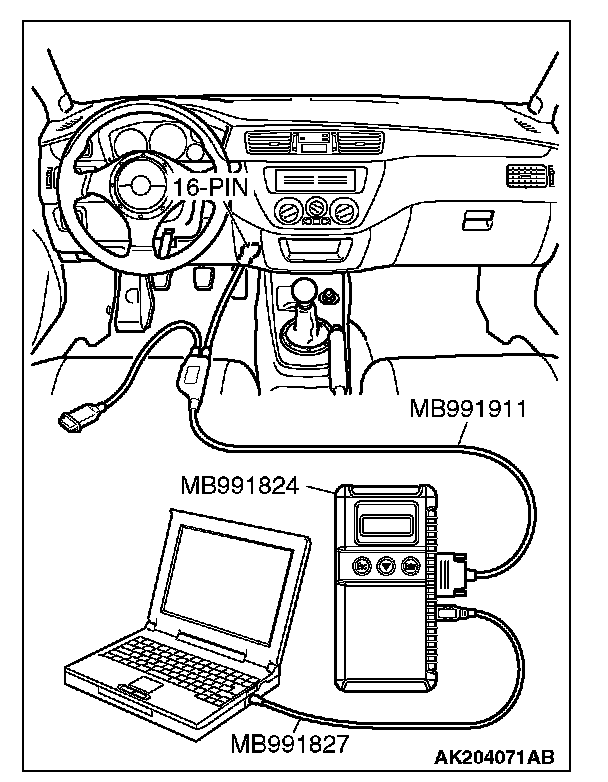 16-PIN

MB991911

MB991824

MB991827

AK204071AB