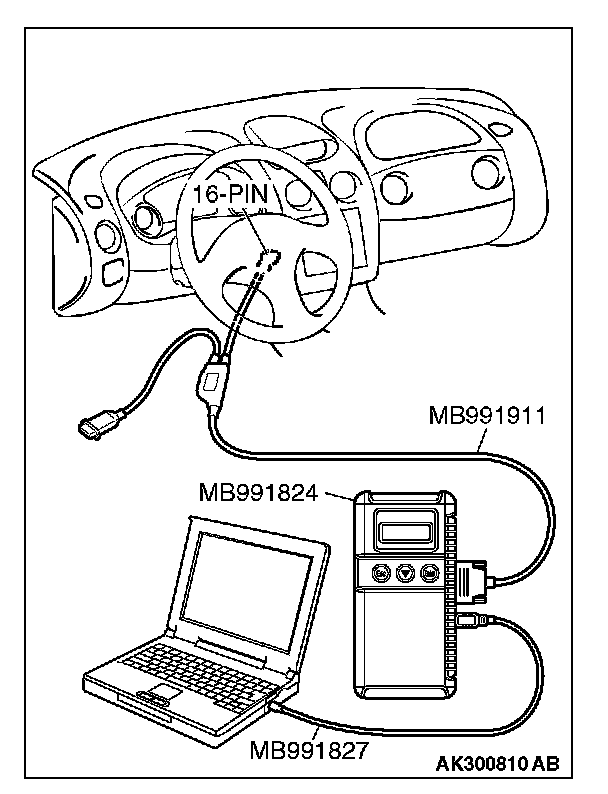 16-PIN

MB991911

MB991824

MB991827

AK300810 AB