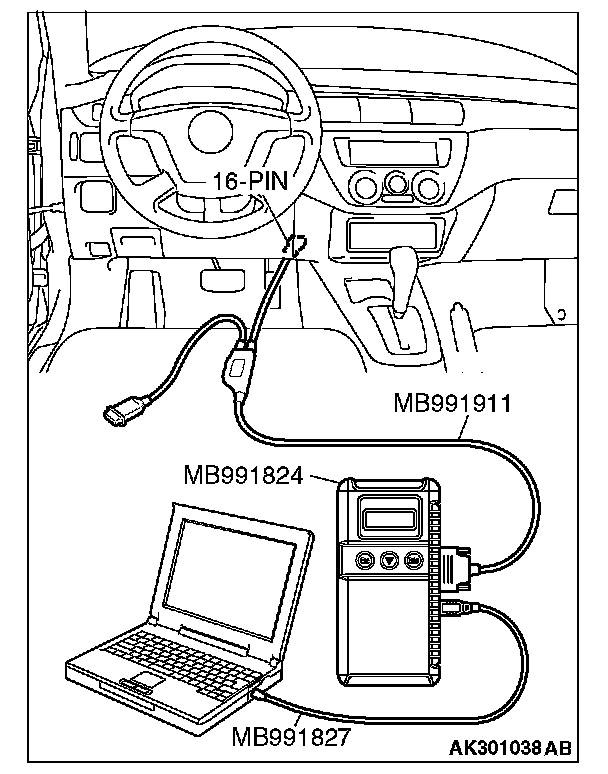 16-PIN
MB991911
MB991824
MB991827
AK301038 AB