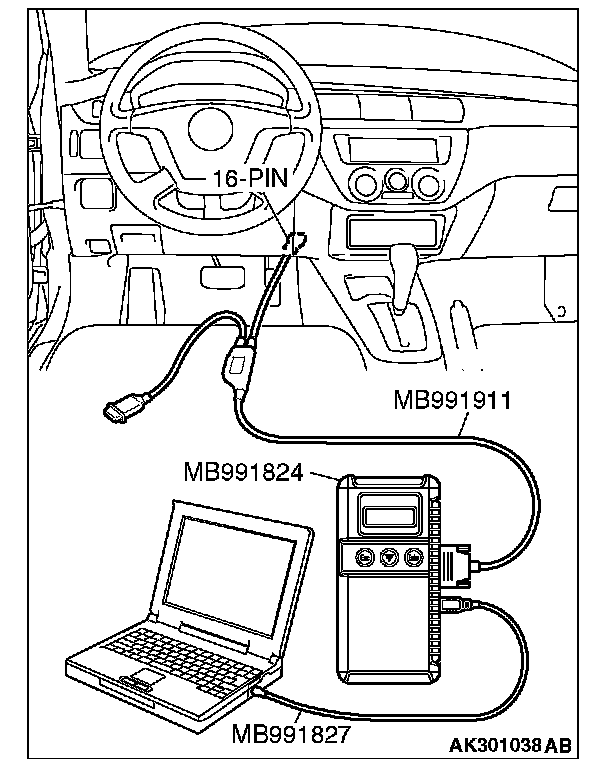 16-PIN

MB991911

MB991824

MB991827

AK301038 AB