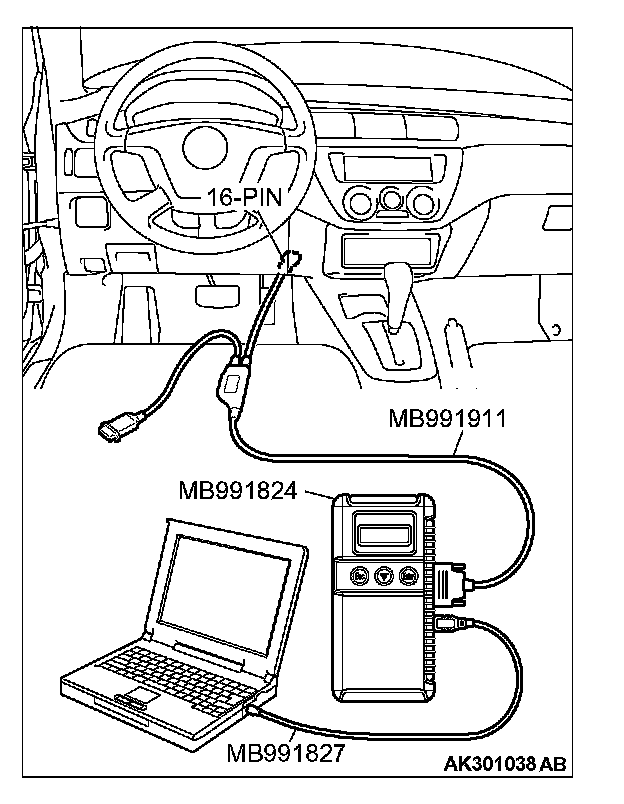 16-PIN

MB991911

MB991824

MB991827

AK301038 AB