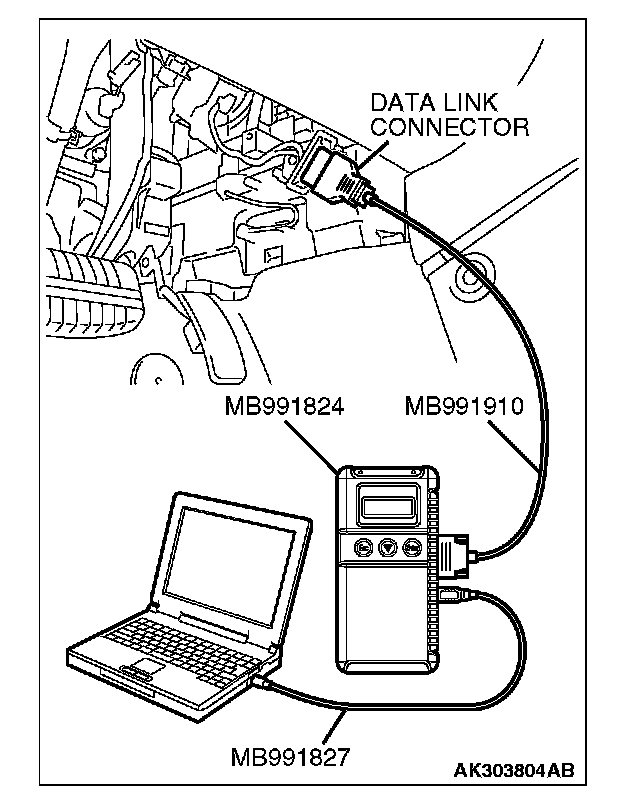 DATA LINK CONNECTOR

MB991824

MB991910

MB991827

AK303804AB