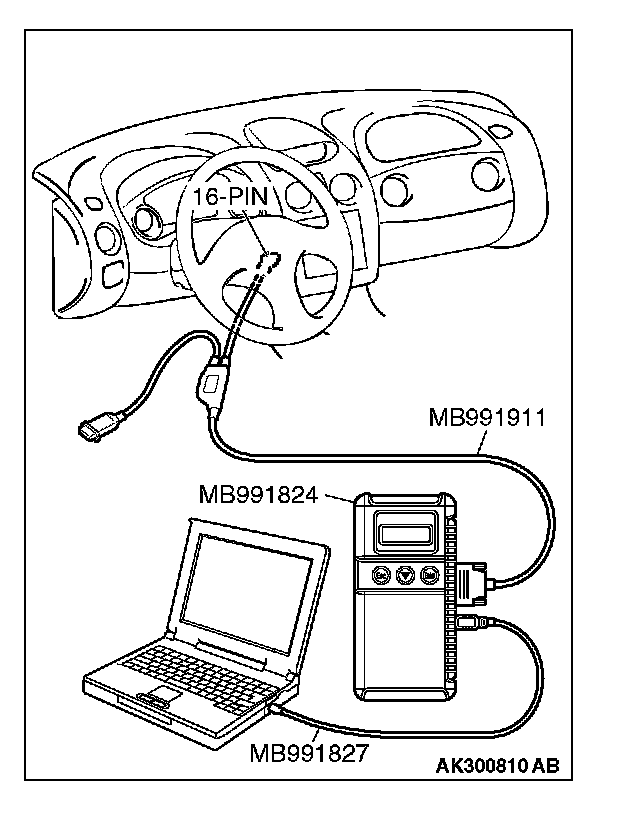 16-PIN

MB991911

MB991824

MB991827

AK300810 AB