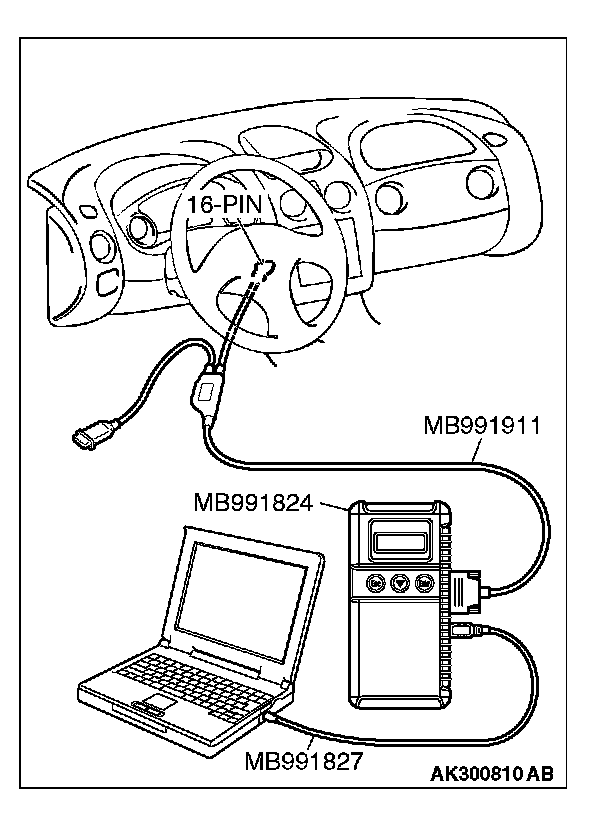 16-PIN

MB991911

MB991824

MB991827

AK300810 AB