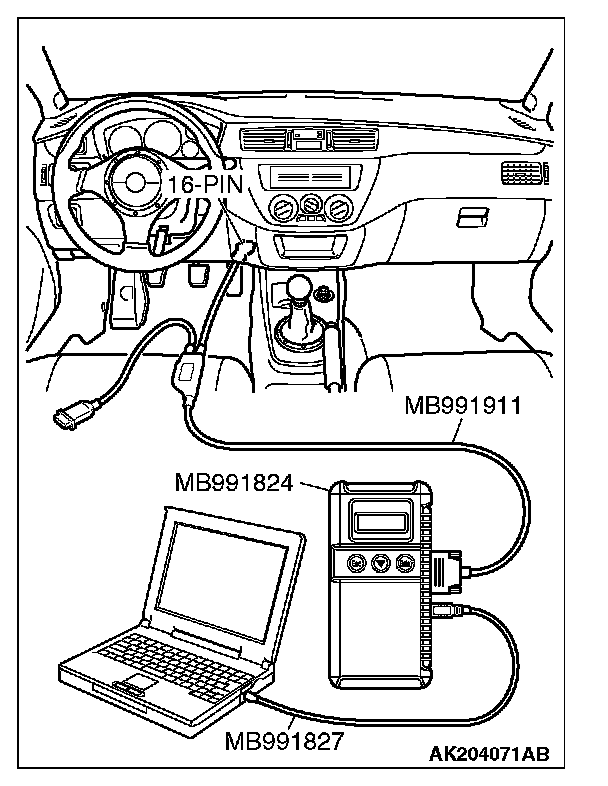 16-PIN

MB991911

MB991824

MB991827

AK204071AB