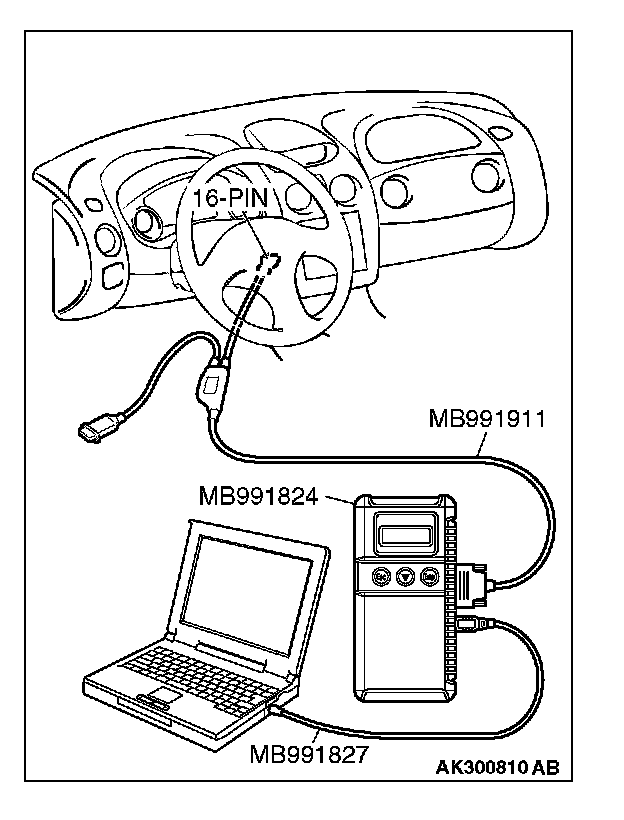 16-PIN
MB991911
MB991824
MB991827
AK300810 AB