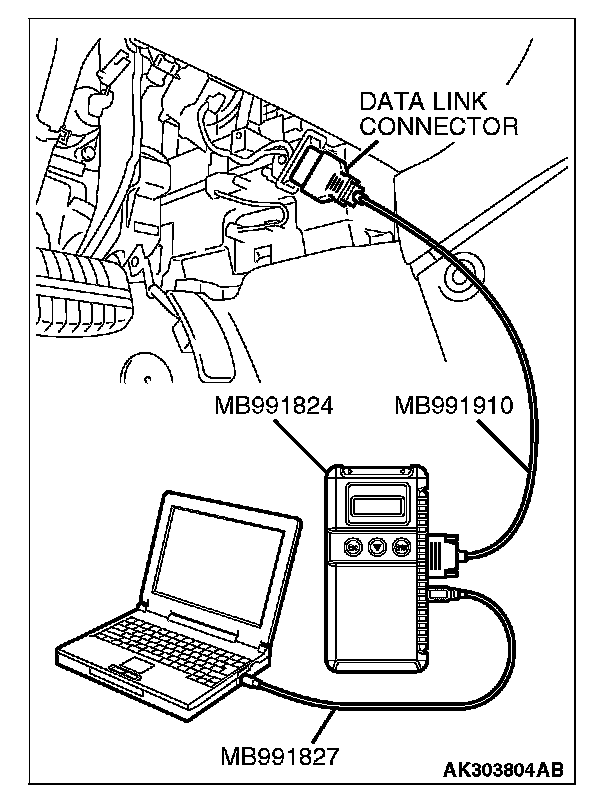 DATA LINK CONNECTOR

MB991824

MB991910

MB991827

AK303804AB