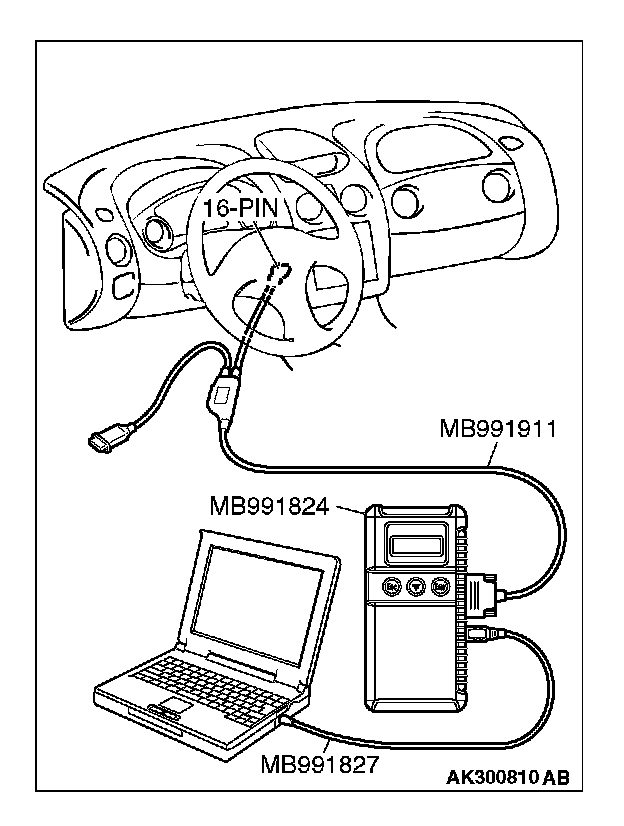 16-PIN

MB991911

MB991824

MB991827

AK300810 AB