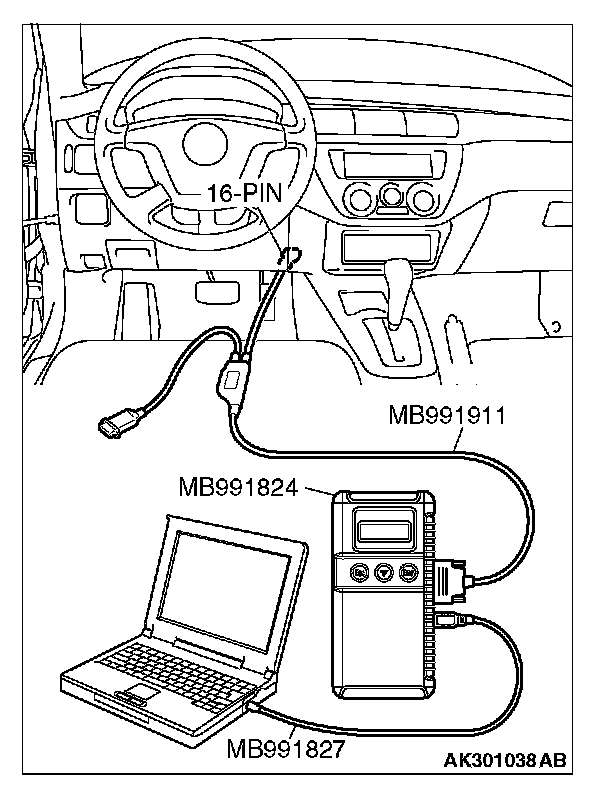 16-PIN

MB991911

MB991824

MB991827

AK301038 AB