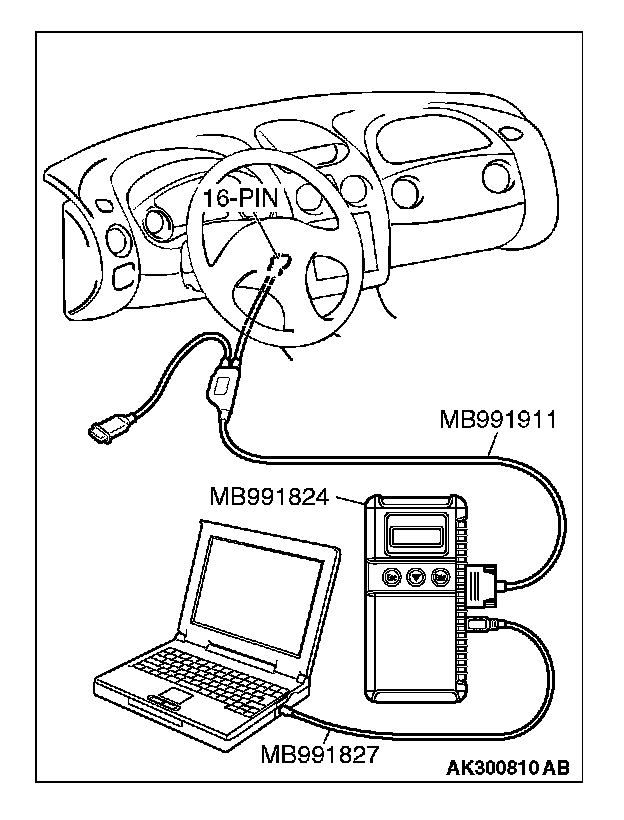 16-PIN
MB991911
MB991824
MB991827
AK300810 AB