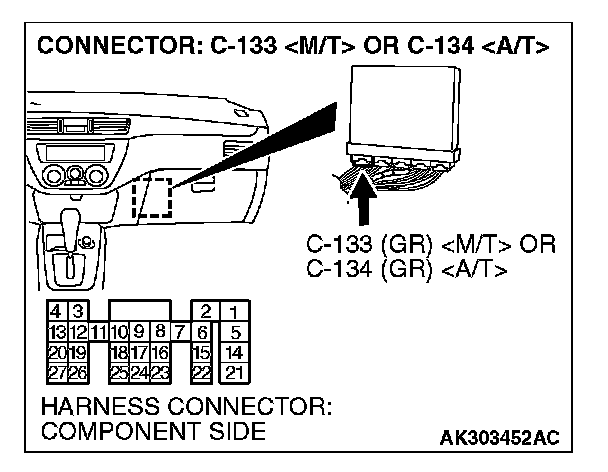 CONNECTOR: C-133 <M/T> OR C-134 <A/T>

C-133 (GR) <M/T> OR
C-134 (GR) <A/T>

4 3 2 1
13 12 11 10 9 8 7 6 5
20 19 18 17 16 15 14
27 26 25 24 23 22 21

HARNESS CONNECTOR:
COMPONENT SIDE

AK303452AC