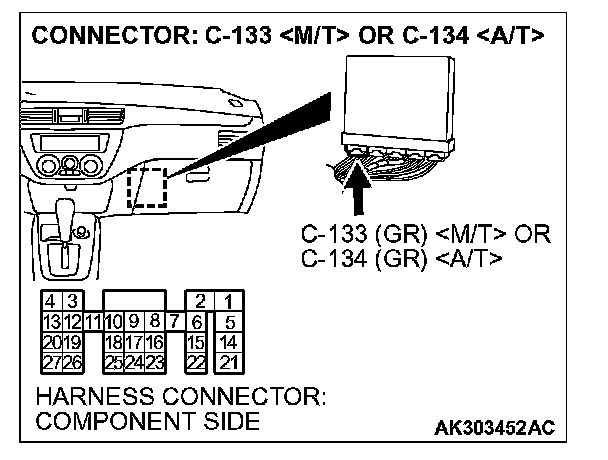 CONNECTOR: C-133 <M/T> OR C-134 <A/T>

C-133 (GR) <M/T> OR
C-134 (GR) <A/T>

4 3 2 1
13 12 11 10 9 8 7 6 5
20 19 18 17 16 15 14
27 26 25 24 23 22 21

HARNESS CONNECTOR:
COMPONENT SIDE

AK303452AC