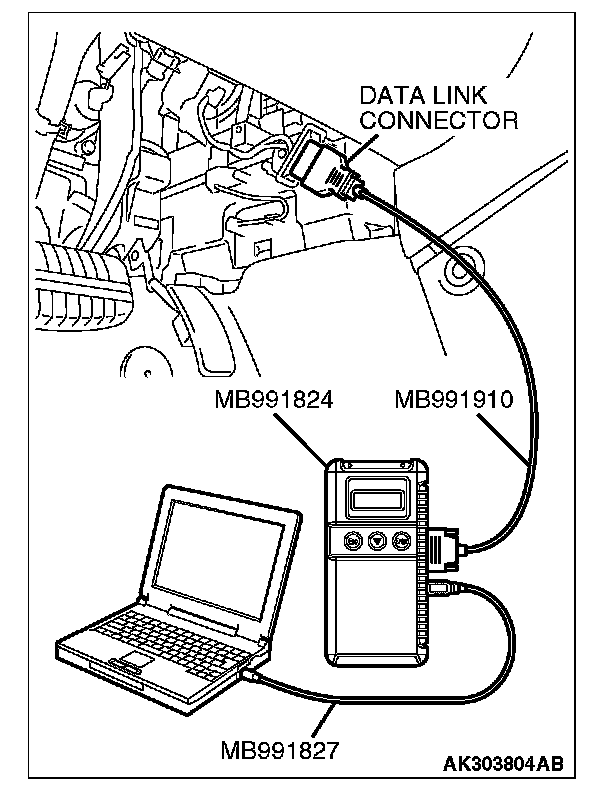 DATA LINK CONNECTOR

MB991824

MB991910

MB991827

AK303804AB