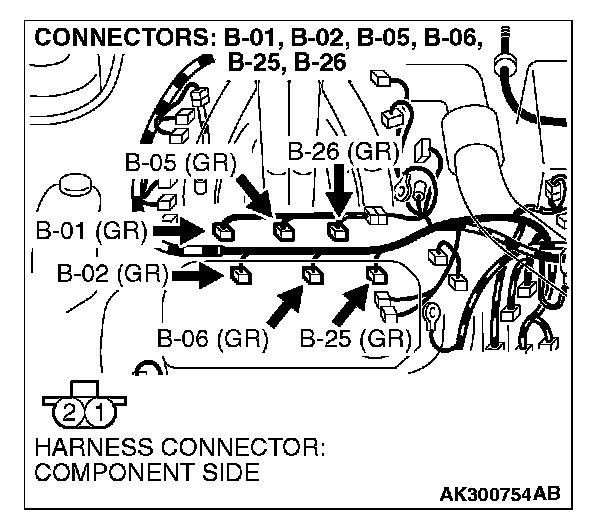 CONNECTORS: B-01, B-02, B-05, B-06, B-25, B-26

B-05 (GR)

B-26 (GR)

B-01 (GR)

B-02 (GR)

B-06 (GR)

B-25 (GR)

2 1

HARNESS CONNECTOR: COMPONENT SIDE

AK300754AB