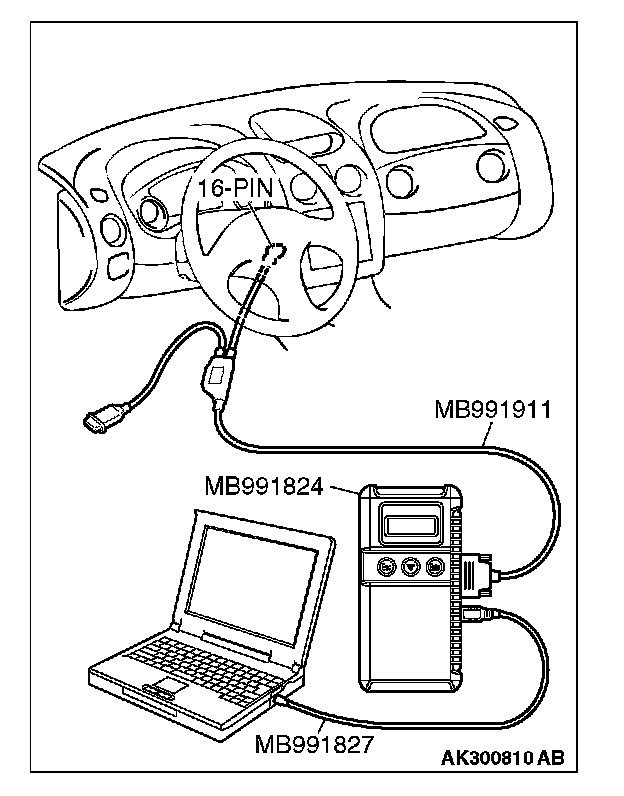 16-PIN

MB991911

MB991824

MB991827

AK300810 AB