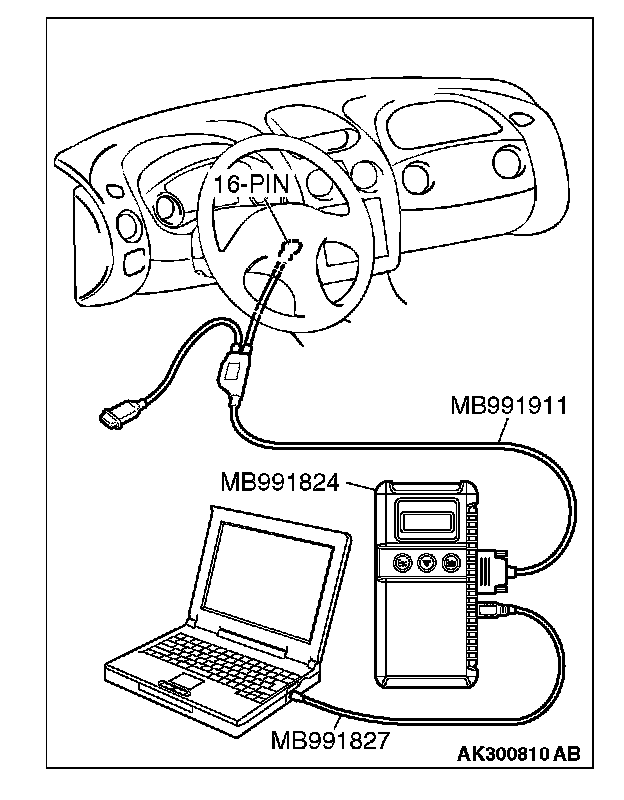 16-PIN
MB991911
MB991824
MB991827
AK300810 AB