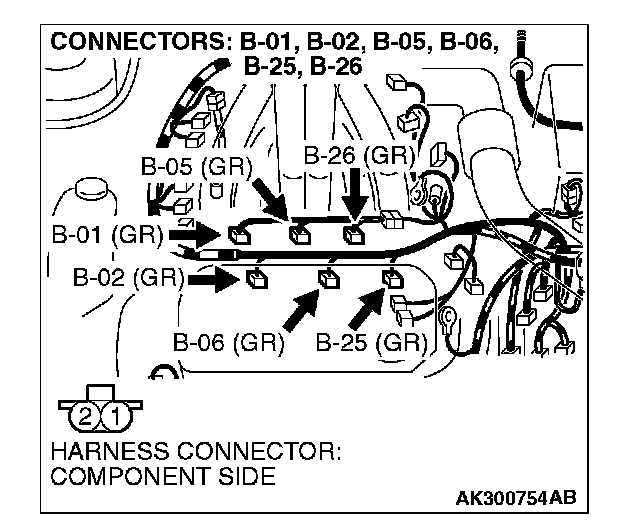 CONNECTORS: B-01, B-02, B-05, B-06, B-25, B-26

B-05 (GR)

B-26 (GR)

B-01 (GR)

B-02 (GR)

B-06 (GR)

B-25 (GR)

2 1

HARNESS CONNECTOR: COMPONENT SIDE

AK300754AB