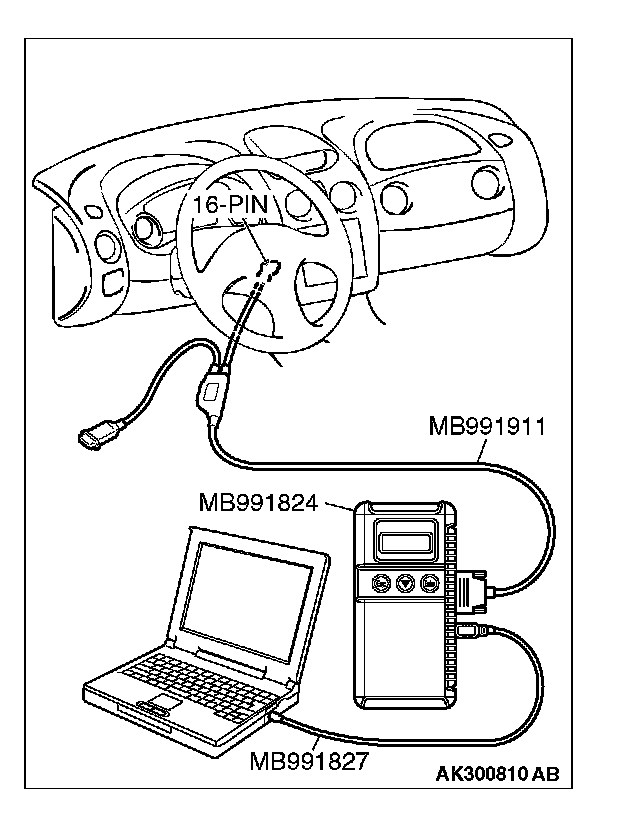 16-PIN

MB991911

MB991824

MB991827

AK300810 AB