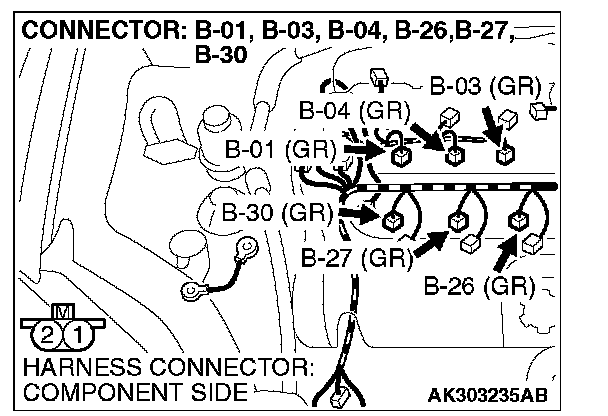 CONNECTOR: B-01, B-03, B-04, B-26,B-27, B-30

B-03 (GR)
B-04 (GR)
B-01 (GR)
B-30 (GR)
B-27 (GR)
B-26 (GR)

M
2 1

HARNESS CONNECTOR: COMPONENT SIDE

AK303235AB