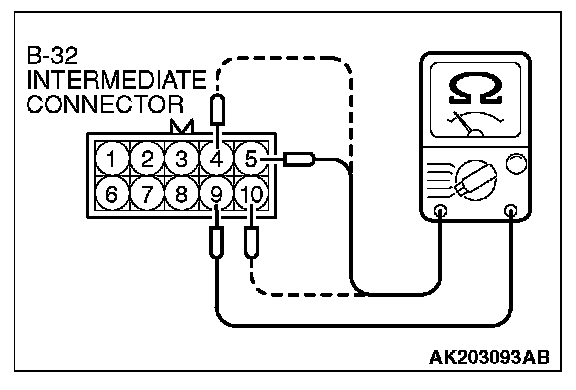 B-32
INTERMEDIATE
CONNECTOR

1 2 3 4 5
6 7 8 9 10

$\Omega$

AK203093AB