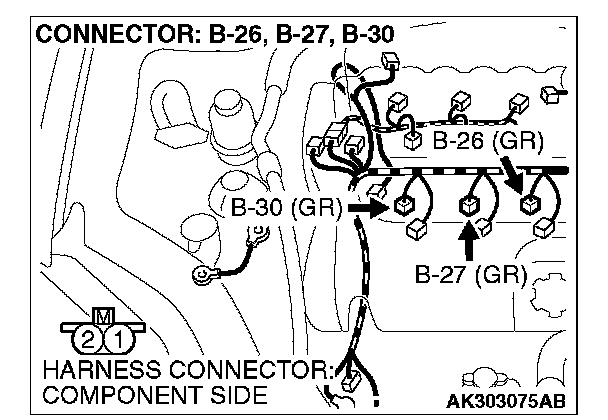 CONNECTOR: B-26, B-27, B-30

B-26 (GR)

B-30 (GR)

B-27 (GR)

M

2 1

HARNESS CONNECTOR: COMPONENT SIDE

AK303075AB