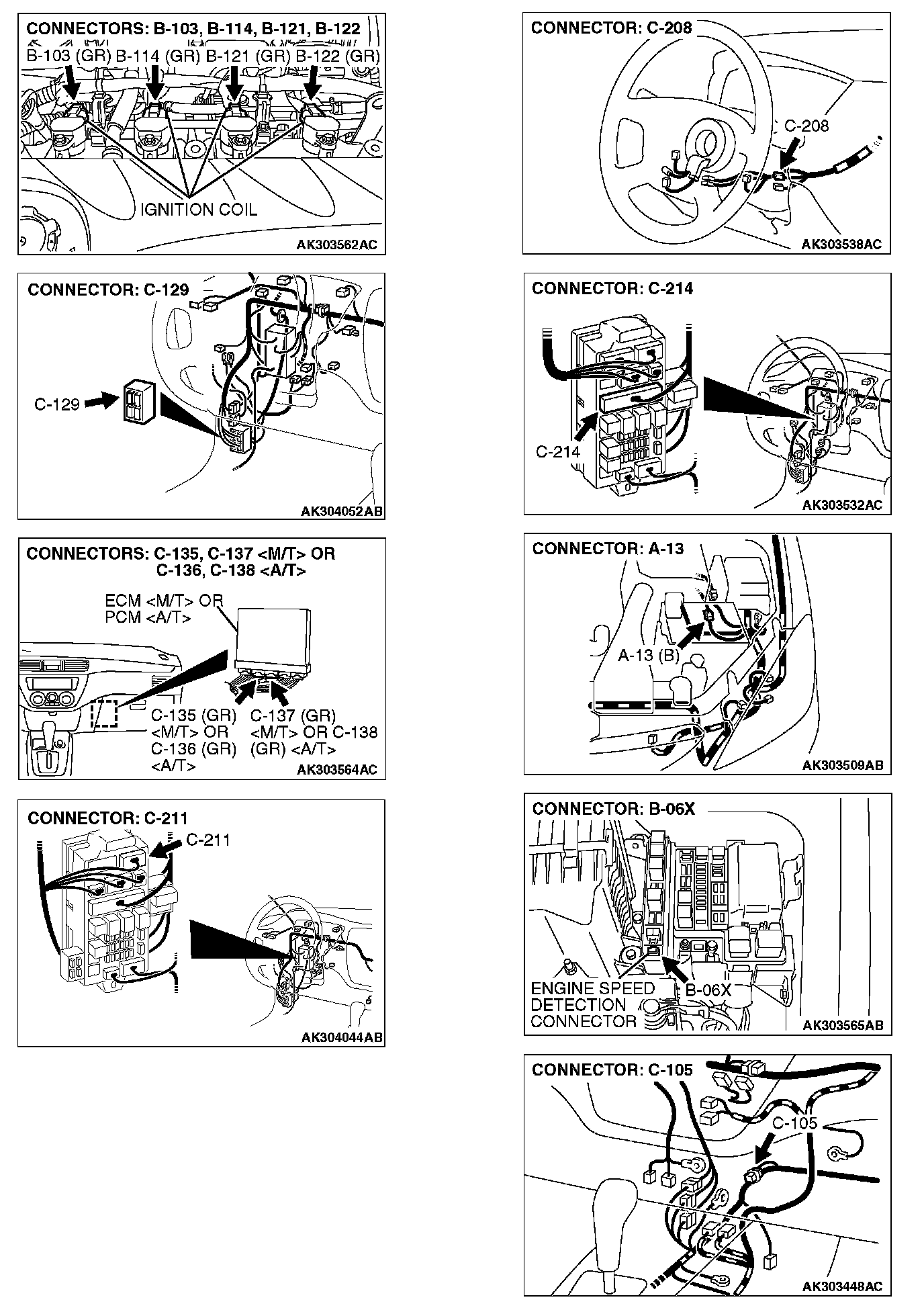 CONNECTORS: B-103, B-114, B-121, B-122
B-103 (GR) B-114 (GR) B-121 (GR) B-122 (GR)
IGNITION COIL
AK303562AC

CONNECTOR: C-129
C-129
AK304052AB

CONNECTORS: C-135, C-137 <M/T> OR C-136, C-138 <A/T>
ECM <M/T> OR PCM <A/T>
C-135 (GR) <M/T> OR C-136 (GR) <A/T>
C-137 (GR) <M/T> OR C-138 (GR) <A/T>
AK303564AC

CONNECTOR: C-211
C-211
AK304044AB

CONNECTOR: C-208
C-208
AK303538AC

CONNECTOR: C-214
C-214
AK303532AC

CONNECTOR: A-13
A-13 (B)
AK303509AB

CONNECTOR: B-06X
ENGINE SPEED DETECTION CONNECTOR
B-06X
AK303565AB

CONNECTOR: C-105
C-105
AK303448AC