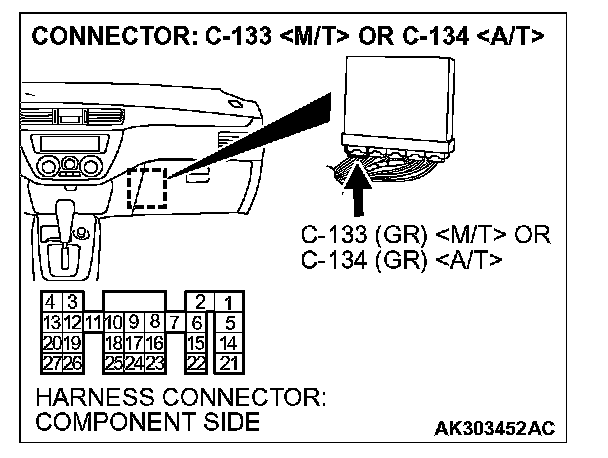 CONNECTOR: C-133 <M/T> OR C-134 <A/T>

C-133 (GR) <M/T> OR
C-134 (GR) <A/T>

4 3 2 1
13 12 11 10 9 8 7 6 5
20 19 18 17 16 15 14
27 26 25 24 23 22 21

HARNESS CONNECTOR:
COMPONENT SIDE

AK303452AC