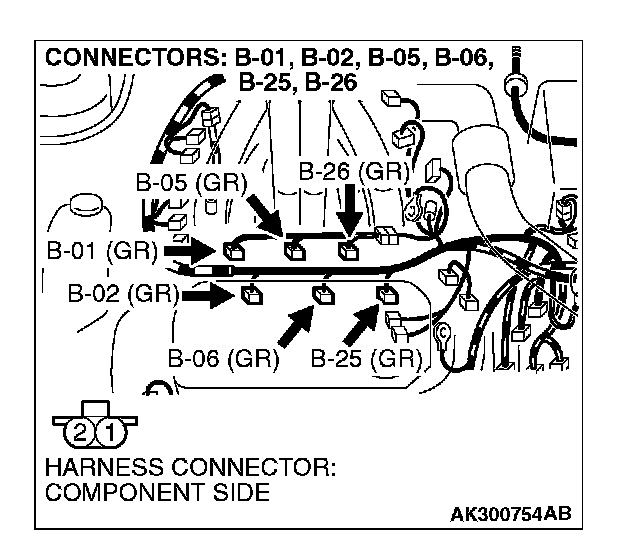 CONNECTORS: B-01, B-02, B-05, B-06, B-25, B-26

B-05 (GR)
B-26 (GR)
B-01 (GR)
B-02 (GR)
B-06 (GR)
B-25 (GR)

2 1

HARNESS CONNECTOR: COMPONENT SIDE

AK300754AB