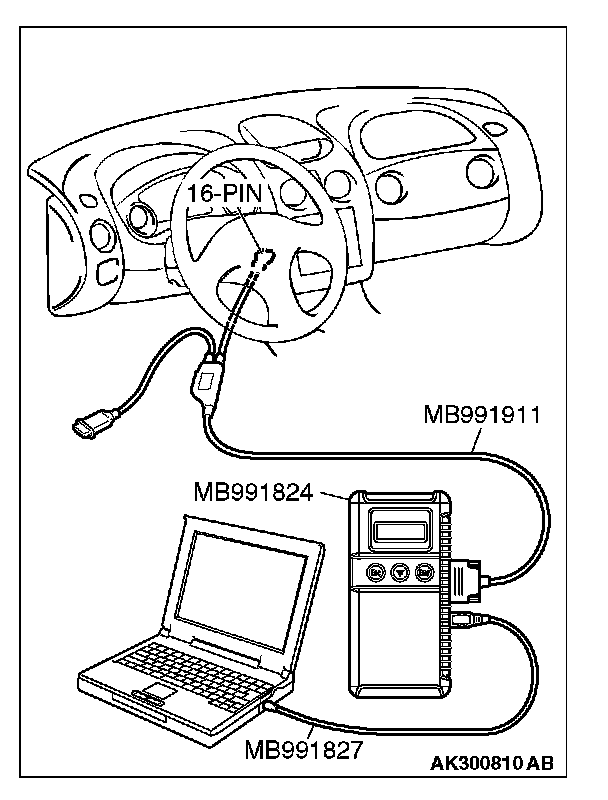 16-PIN

MB991911

MB991824

MB991827

AK300810 AB