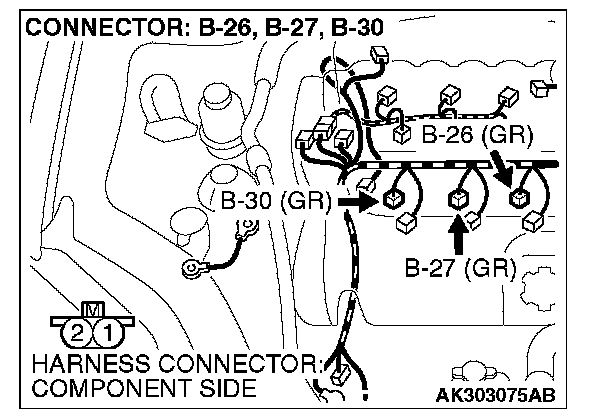 CONNECTOR: B-26, B-27, B-30

B-26 (GR)

B-30 (GR)

B-27 (GR)

M

2 1

HARNESS CONNECTOR: COMPONENT SIDE

AK303075AB