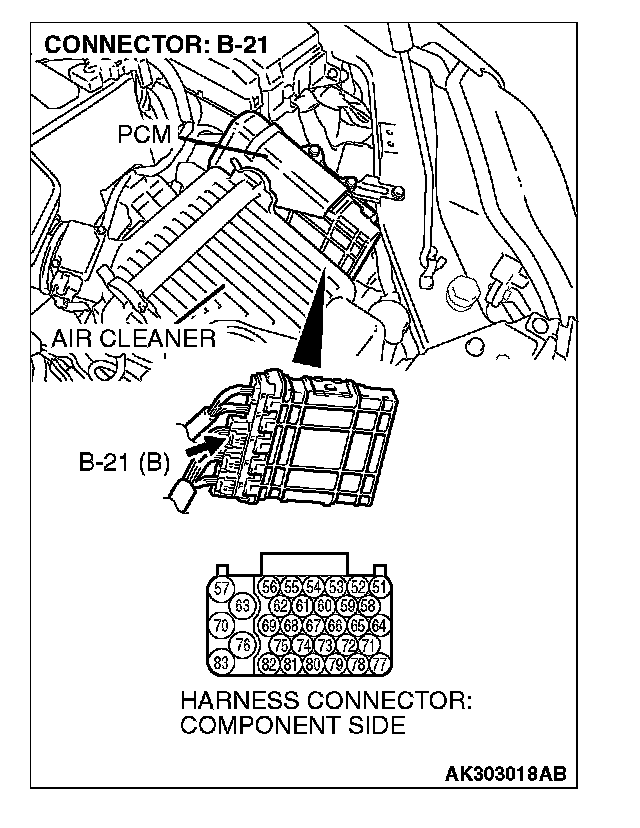 CONNECTOR: B-21

PCM

AIR CLEANER

B-21 (B)

57 56 55 54 53 52 51
63 62 61 60 59 58
70 69 68 67 66 65 64
76 75 74 73 72 71
83 82 81 80 79 78 77

HARNESS CONNECTOR: COMPONENT SIDE

AK303018AB