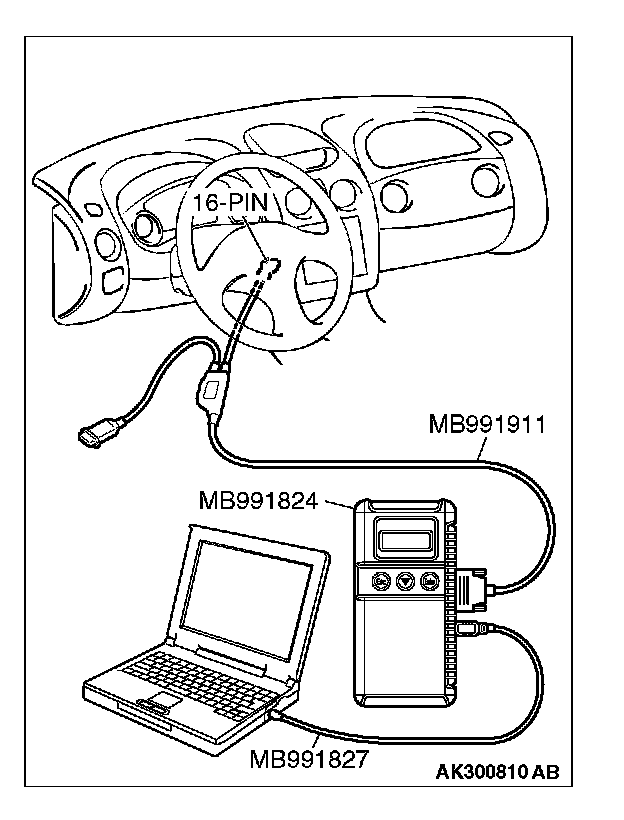 16-PIN

MB991911

MB991824

MB991827

AK300810 AB