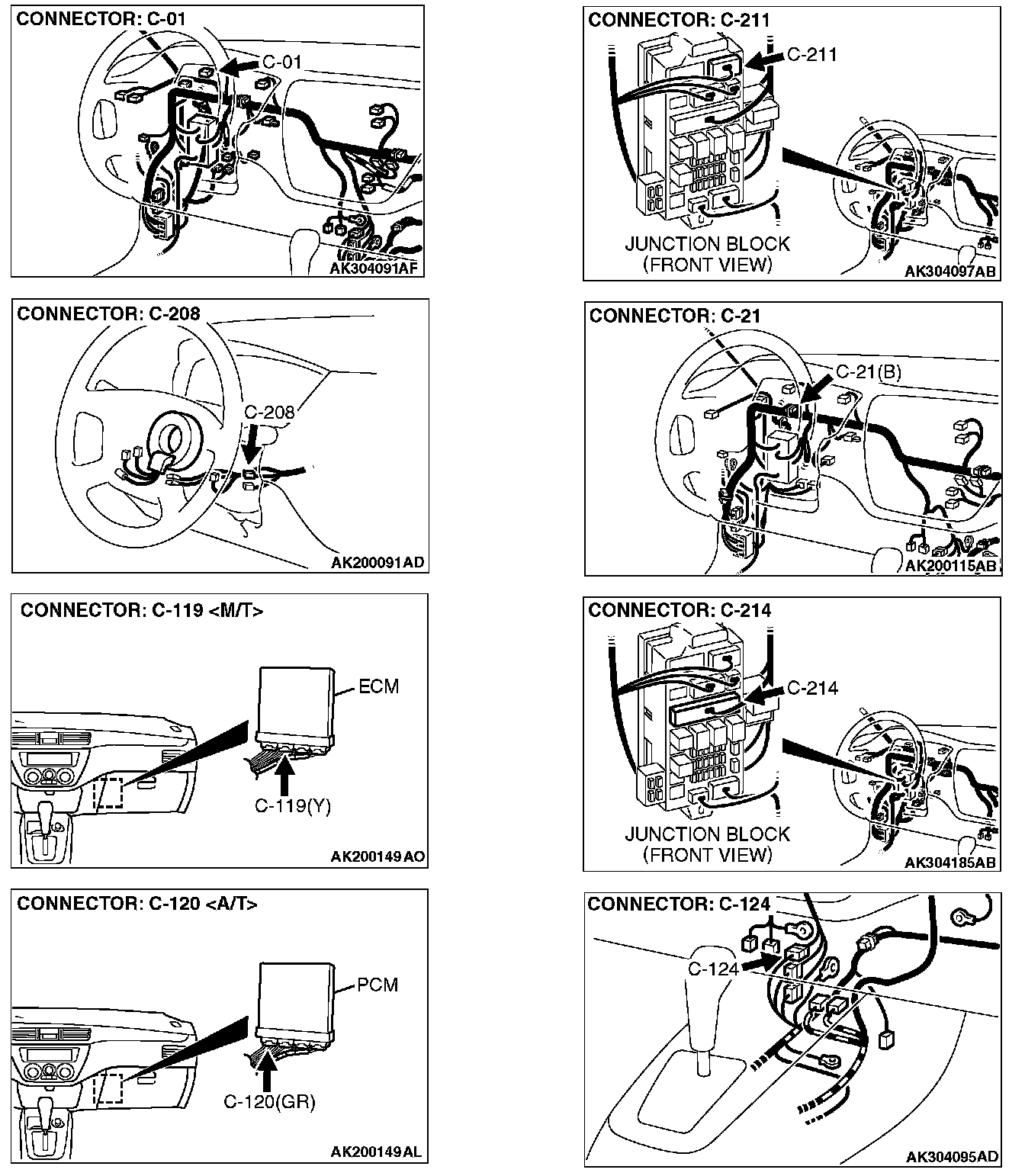 CONNECTOR: C-01

C-01

AK304091AF

CONNECTOR: C-208

C-208

AK200091AD

CONNECTOR: C-119 <M/T>

ECM

C-119(Y)

AK200149AO

CONNECTOR: C-120 <A/T>

PCM

C-120(GR)

AK200149AL

CONNECTOR: C-211

C-211

JUNCTION BLOCK (FRONT VIEW)

AK304097AB

CONNECTOR: C-21

C-21(B)

AK200115AB

CONNECTOR: C-214

C-214

JUNCTION BLOCK (FRONT VIEW)

AK304185AB

CONNECTOR: C-124

C-124

AK304095AD