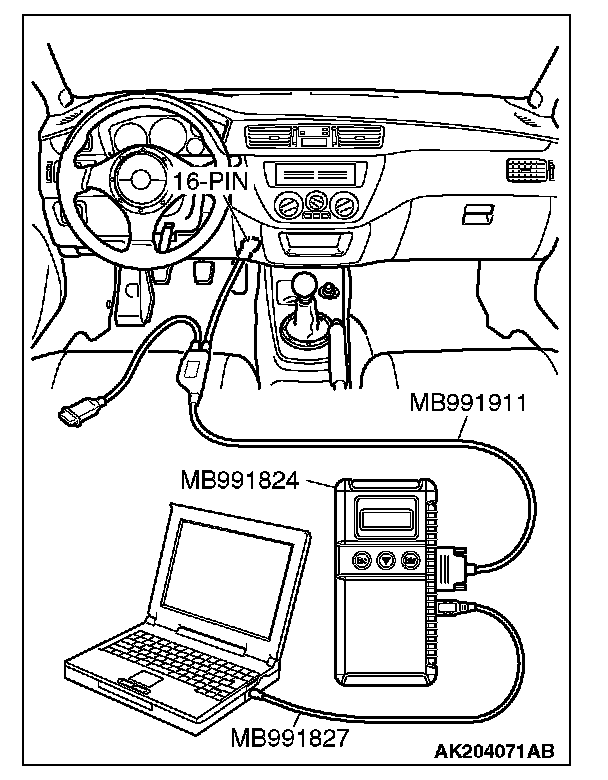 16-PIN

MB991911

MB991824

MB991827

AK204071AB