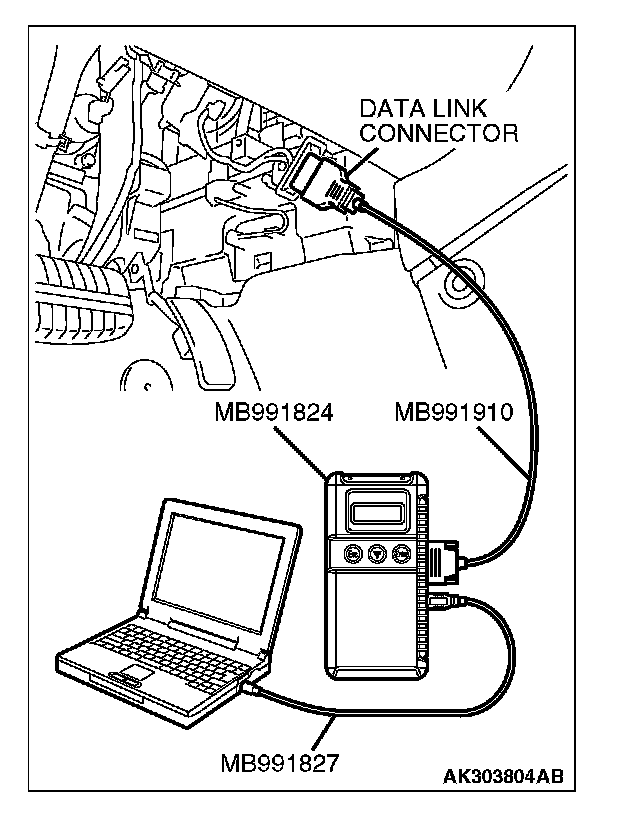 DATA LINK CONNECTOR

MB991824

MB991910

MB991827

AK303804AB