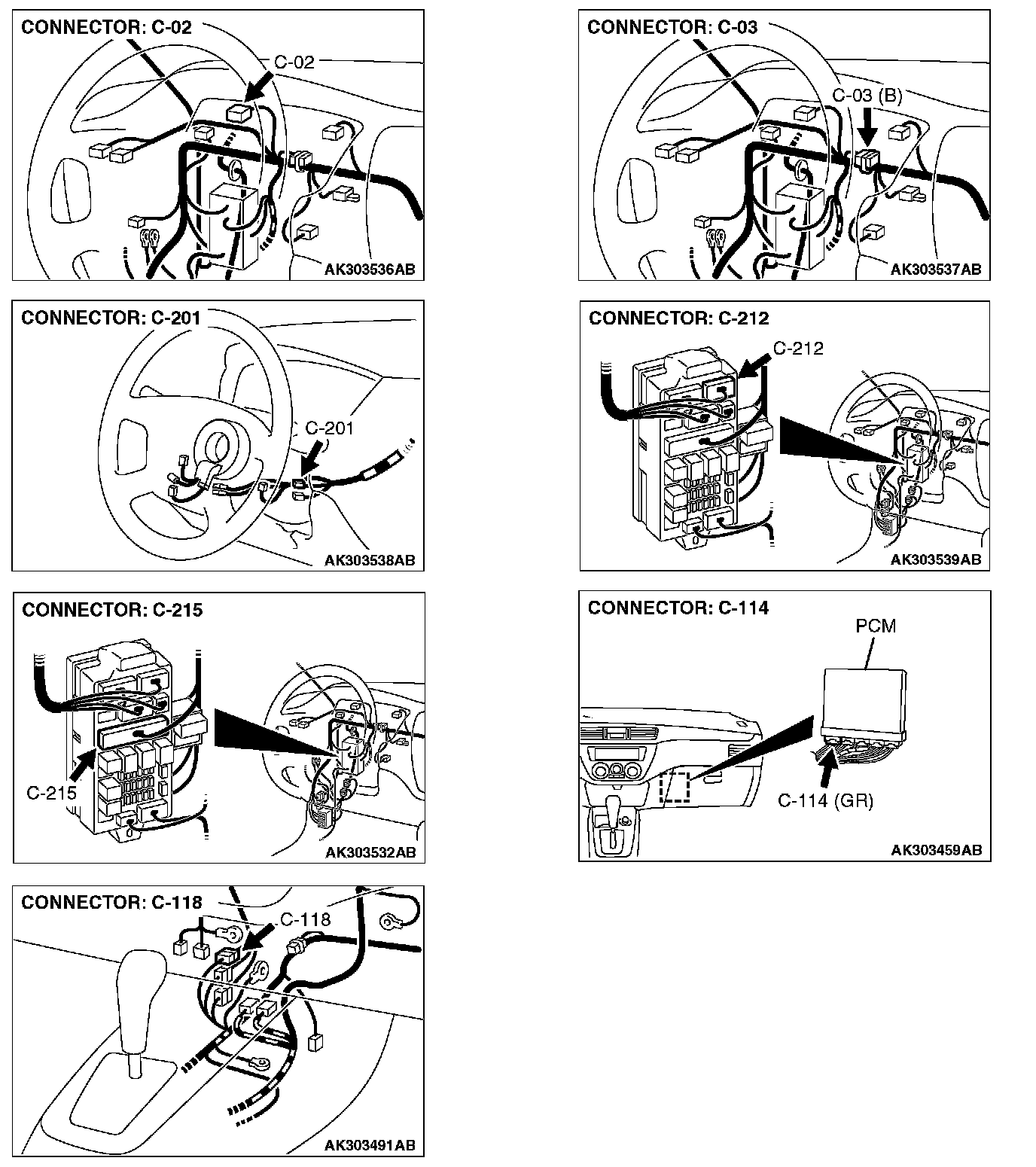 CONNECTOR: C-02

C-02

AK303536AB

CONNECTOR: C-03

C-03 (B)

AK303537AB

CONNECTOR: C-201

C-201

AK303538AB

CONNECTOR: C-212

C-212

AK303539AB

CONNECTOR: C-215

C-215

AK303532AB

CONNECTOR: C-114

PCM

C-114 (GR)

AK303459AB

CONNECTOR: C-118

C-118

AK303491AB