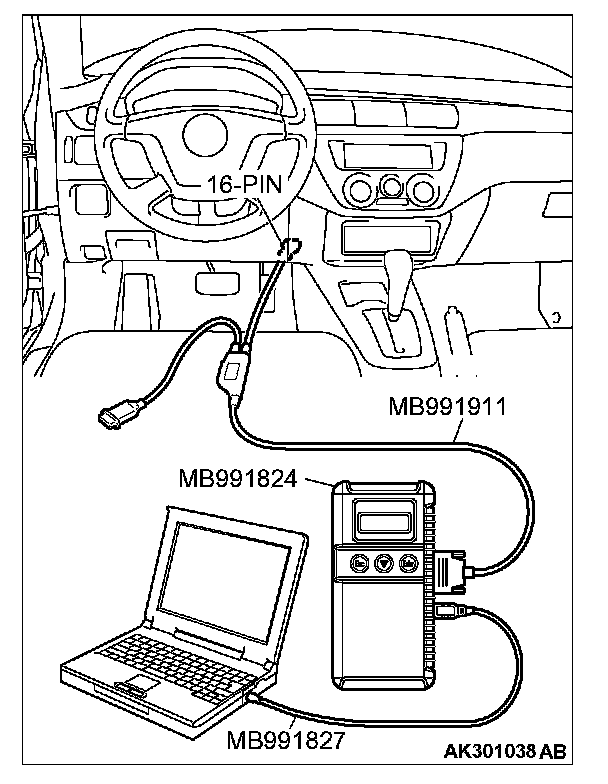 16-PIN

MB991911

MB991824

MB991827

AK301038 AB