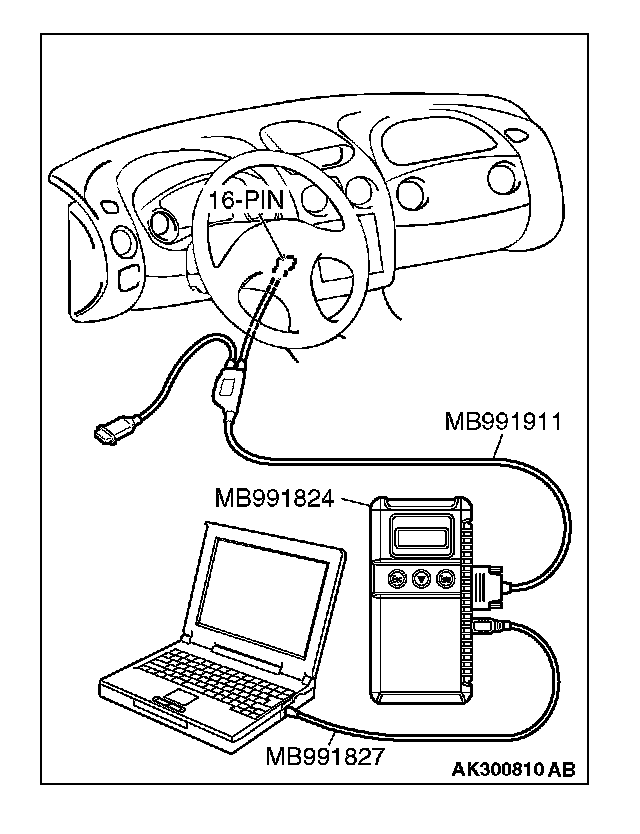 16-PIN

MB991911

MB991824

MB991827

AK300810 AB