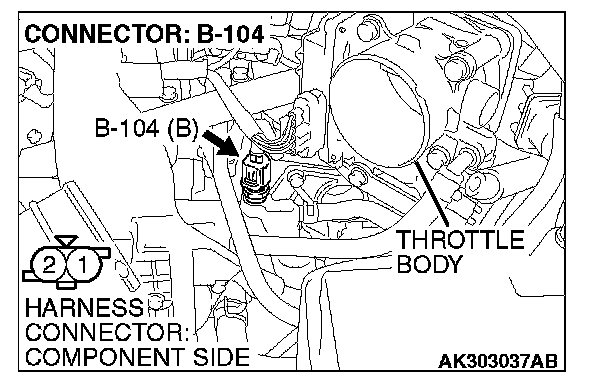 CONNECTOR: B-104

B-104 (B)

THROTTLE BODY

2 1

HARNESS CONNECTOR: COMPONENT SIDE

AK303037AB