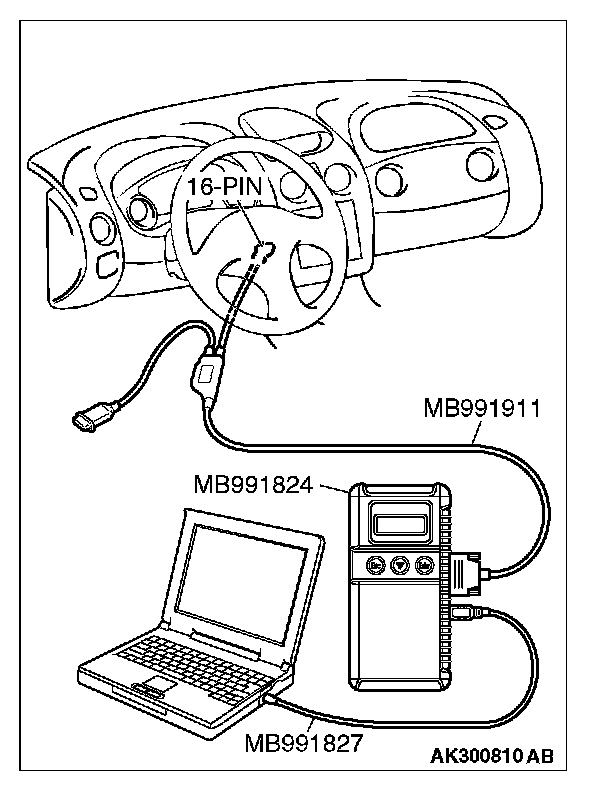 16-PIN

MB991911

MB991824

MB991827

AK300810 AB