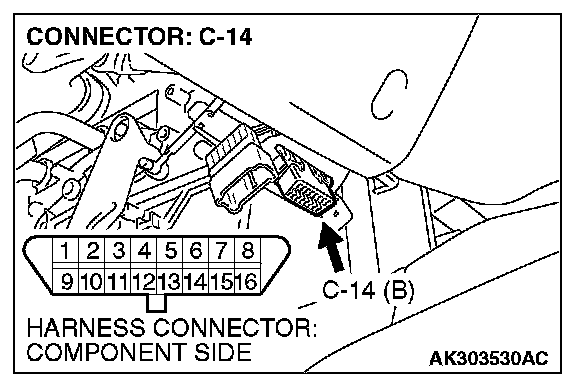 CONNECTOR: C-14

| 1 | 2 | 3 | 4 | 5 | 6 | 7 | 8 |
|---|---|---|---|---|---|---|---|
| 9 | 10 | 11 | 12 | 13 | 14 | 15 | 16 |

C-14 (B)

HARNESS CONNECTOR: COMPONENT SIDE

AK303530AC