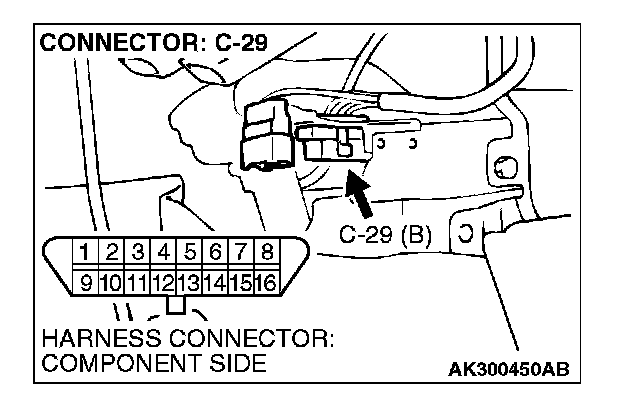 CONNECTOR: C-29

C-29 (B)

| 1 | 2 | 3 | 4 | 5 | 6 | 7 | 8 |
|---|---|---|---|---|---|---|---|
| 9 | 10 | 11 | 12 | 13 | 14 | 15 | 16 |

HARNESS CONNECTOR: COMPONENT SIDE

AK300450AB