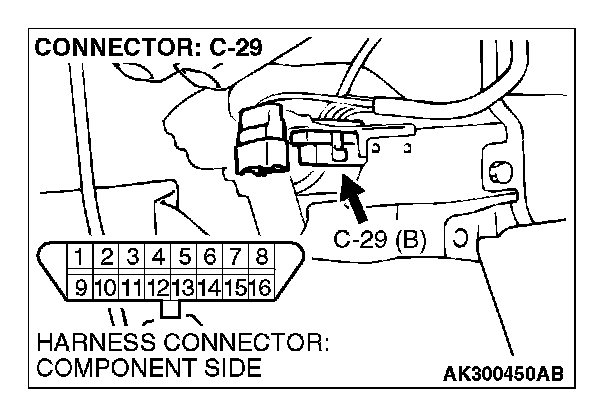 CONNECTOR: C-29

C-29 (B)

| 1 | 2 | 3 | 4 | 5 | 6 | 7 | 8 |
|---|---|---|---|---|---|---|---|
| 9 | 10 | 11 | 12 | 13 | 14 | 15 | 16 |

HARNESS CONNECTOR:
COMPONENT SIDE

AK300450AB