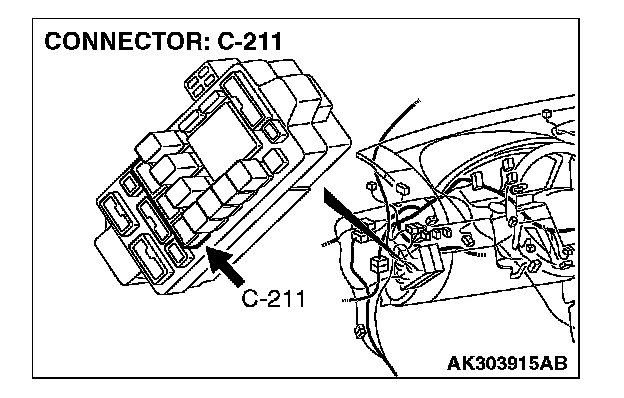 CONNECTOR: C-211

C-211

AK303915AB