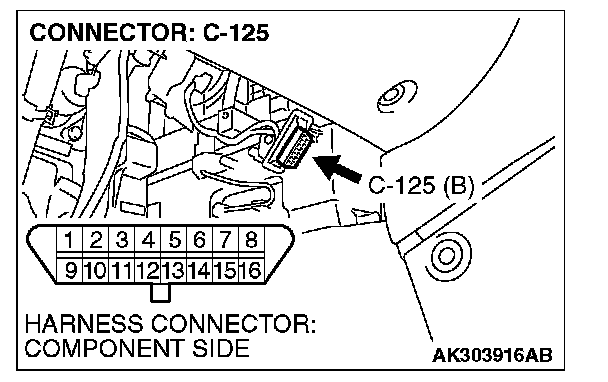 CONNECTOR: C-125

C-125 (B)

| 1 | 2 | 3 | 4 | 5 | 6 | 7 | 8 |
|---|---|---|---|---|---|---|---|
| 9 | 10 | 11 | 12 | 13 | 14 | 15 | 16 |

HARNESS CONNECTOR: COMPONENT SIDE

AK303916AB